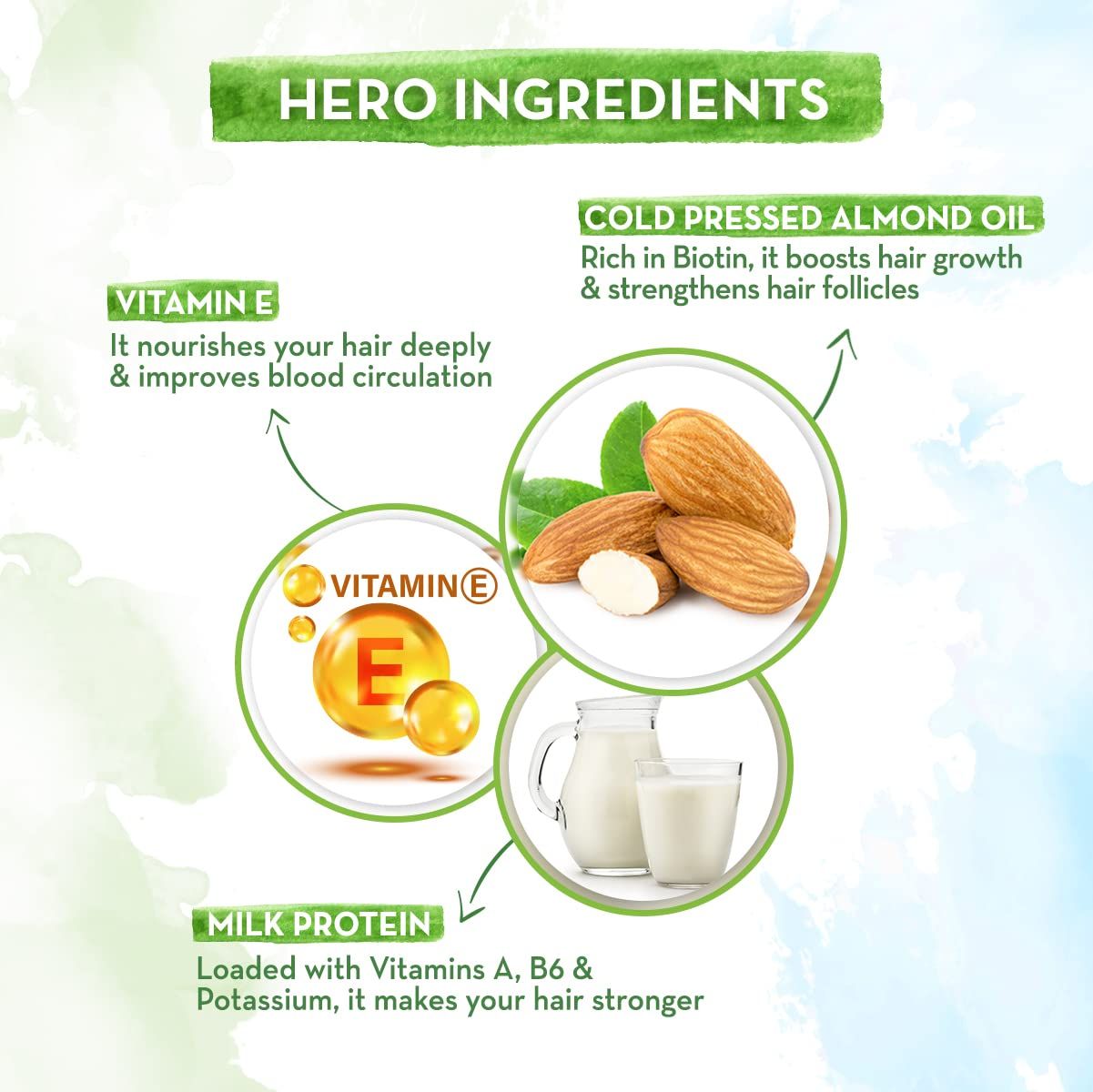 HERO INGREDIENTS

COLD PRESSED ALMOND OIL
Rich in Biotin, it boosts hair growth & strengthens hair follicles

VITAMIN E
It nourishes your hair deeply & improves blood circulation

VITAMIN E

E

MILK PROTEIN
Loaded with Vitamins A, B6 & Potassium, it makes your hair stronger