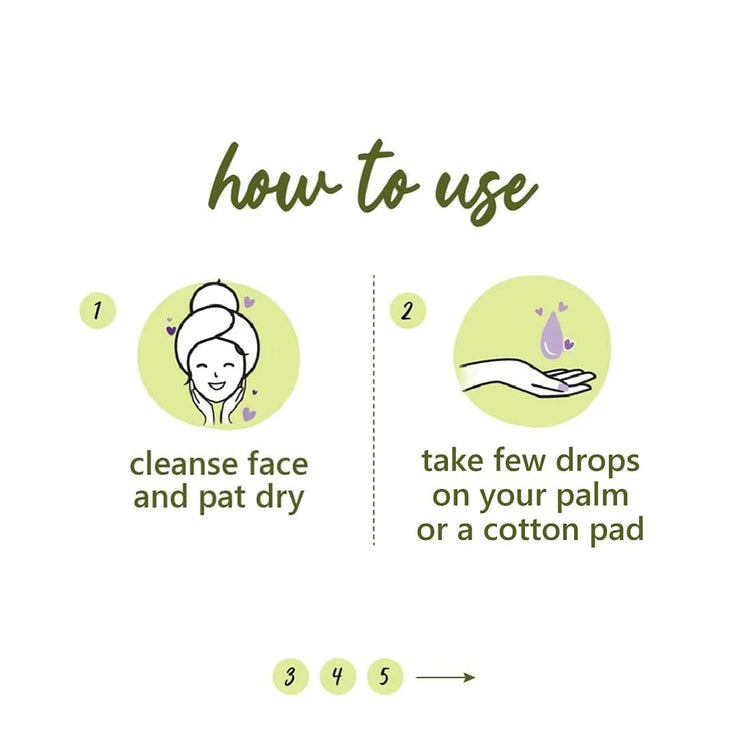 how to use

1

cleanse face and pat dry

2

take few drops on your palm or a cotton pad

3 4 5