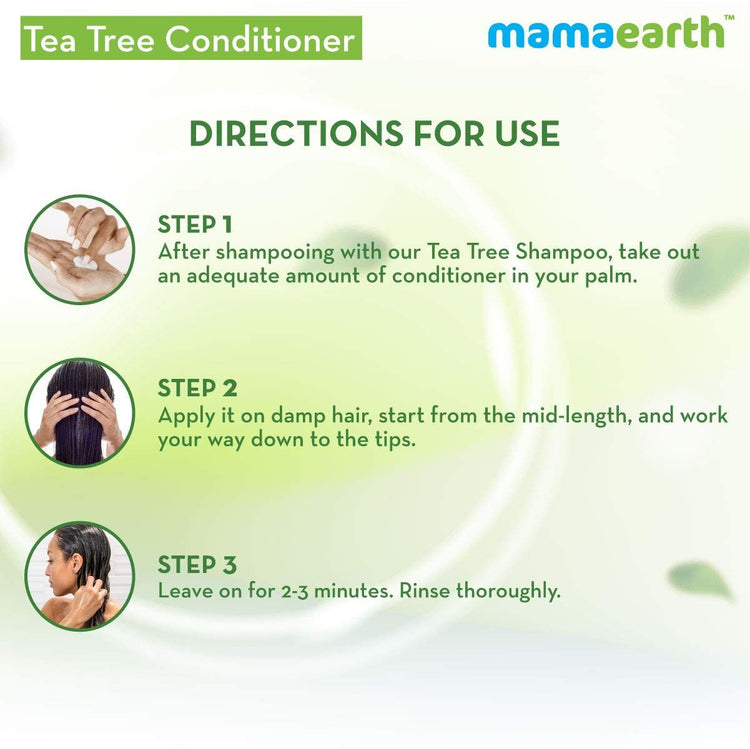 Tea Tree Conditioner

mamaearth™

DIRECTIONS FOR USE

STEP 1
After shampooing with our Tea Tree Shampoo, take out an adequate amount of conditioner in your palm.

STEP 2
Apply it on damp hair, start from the mid-length, and work your way down to the tips.

STEP 3
Leave on for 2-3 minutes. Rinse thoroughly.