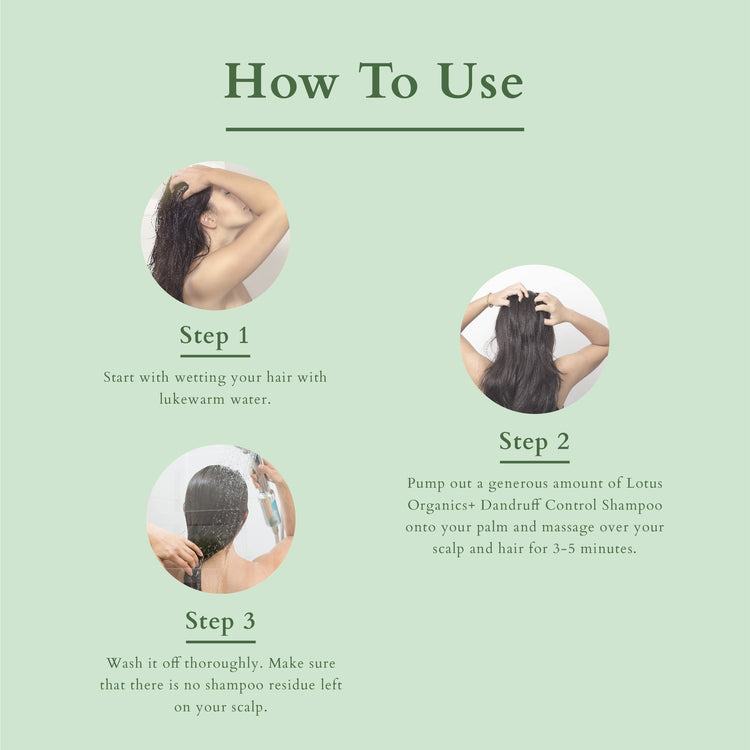 How To Use

Step 1

Start with wetting your hair with lukewarm water.

Step 2

Pump out a generous amount of Lotus Organics+ Dandruff Control Shampoo onto your palm and massage over your scalp and hair for 3-5 minutes.

Step 3

Wash it off thoroughly. Make sure that there is no shampoo residue left on your scalp.