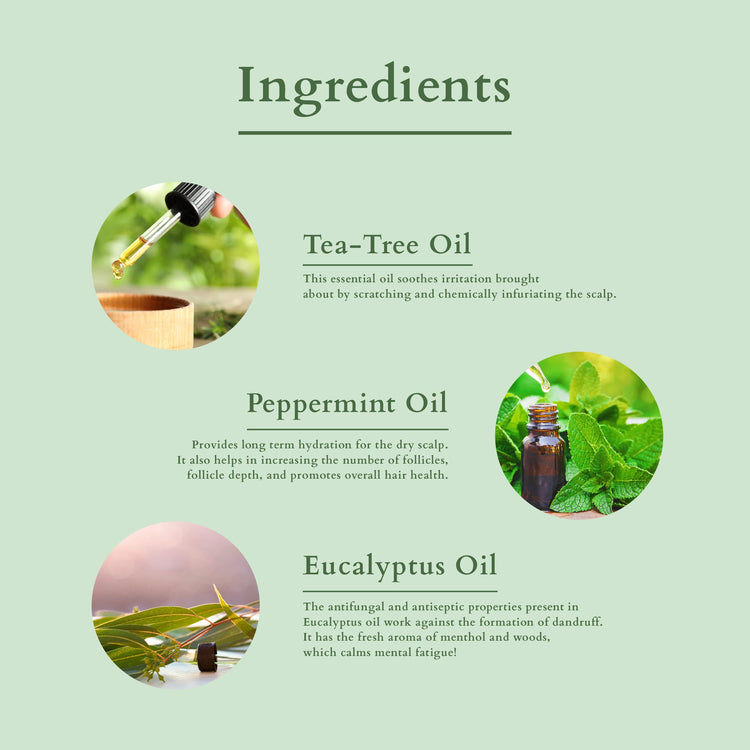 Ingredients

Tea-Tree Oil

This essential oil soothes irritation brought about by scratching and chemically infuriating the scalp.

Peppermint Oil

Provides long term hydration for the dry scalp. It also helps in increasing the number of follicles, follicle depth, and promotes overall hair health.

Eucalyptus Oil

The antifungal and antiseptic properties present in Eucalyptus oil work against the formation of dandruff. It has the fresh aroma of menthol and woods, which calms mental fatigue!