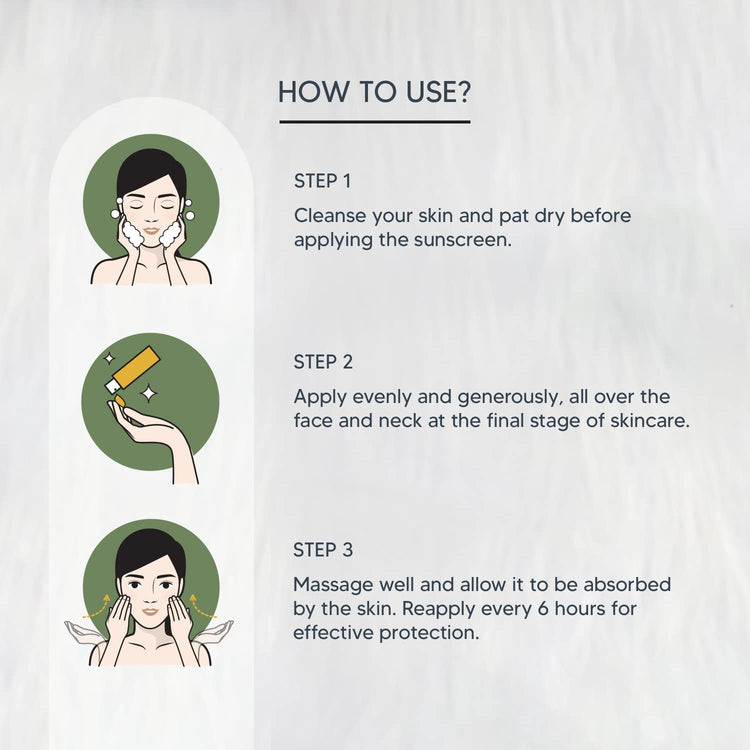 HOW TO USE?

STEP 1

Cleanse your skin and pat dry before applying the sunscreen.

STEP 2

Apply evenly and generously, all over the face and neck at the final stage of skincare.

STEP 3

Massage well and allow it to be absorbed by the skin. Reapply every 6 hours for effective protection.