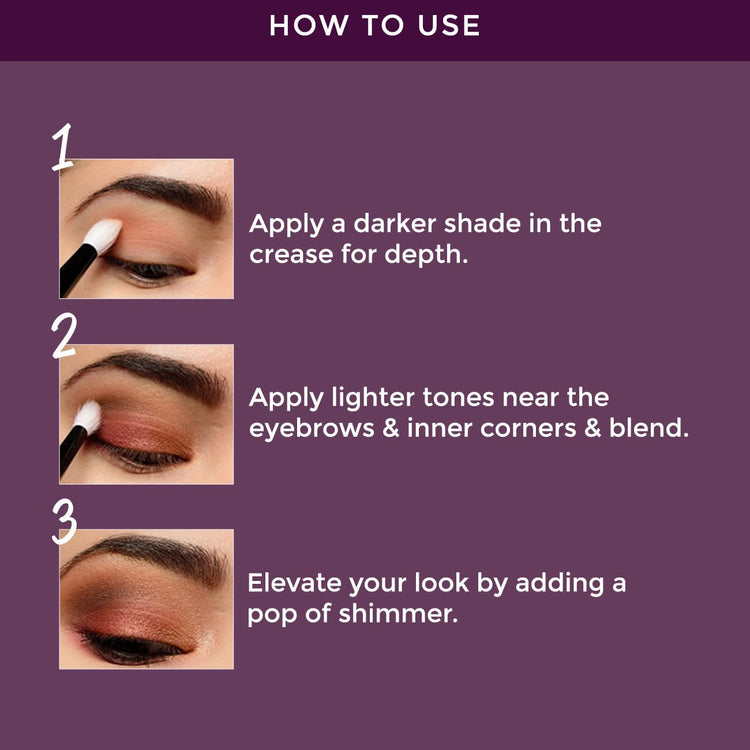 HOW TO USE

1

Apply a darker shade in the crease for depth.

2

Apply lighter tones near the eyebrows & inner corners & blend.

3

Elevate your look by adding a pop of shimmer.