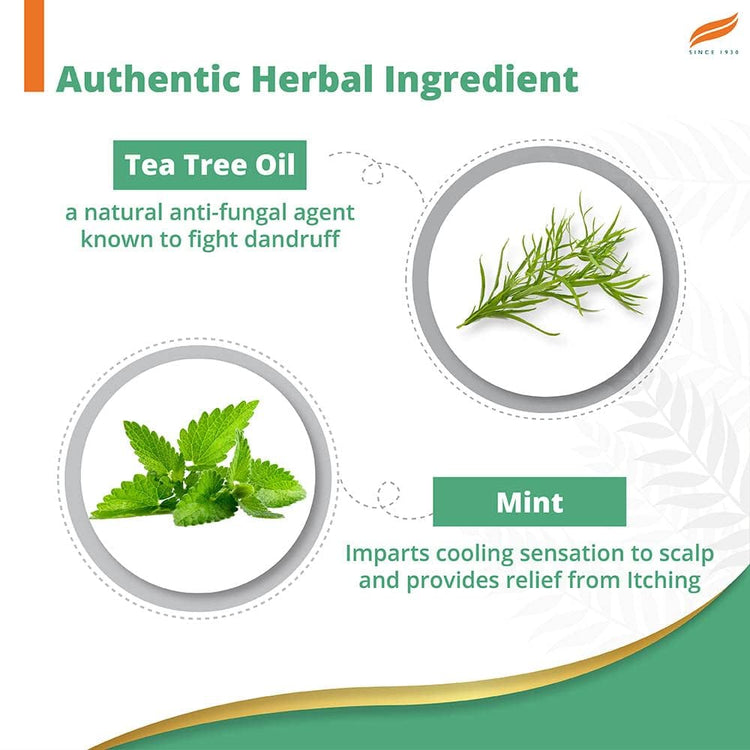 SINCE 1930

Authentic Herbal Ingredient

Tea Tree Oil

a natural anti-fungal agent known to fight dandruff

Mint

Imparts cooling sensation to scalp and provides relief from Itching