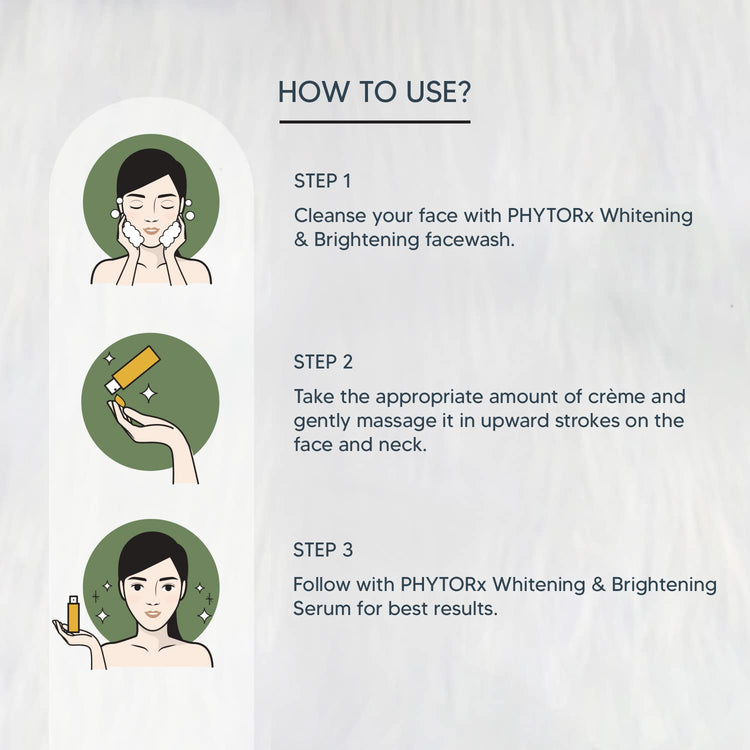 HOW TO USE?

STEP 1

Cleanse your face with PHYTORx Whitening & Brightening facewash.

STEP 2

Take the appropriate amount of crème and gently massage it in upward strokes on the face and neck.

STEP 3

Follow with PHYTORx Whitening & Brightening Serum for best results.