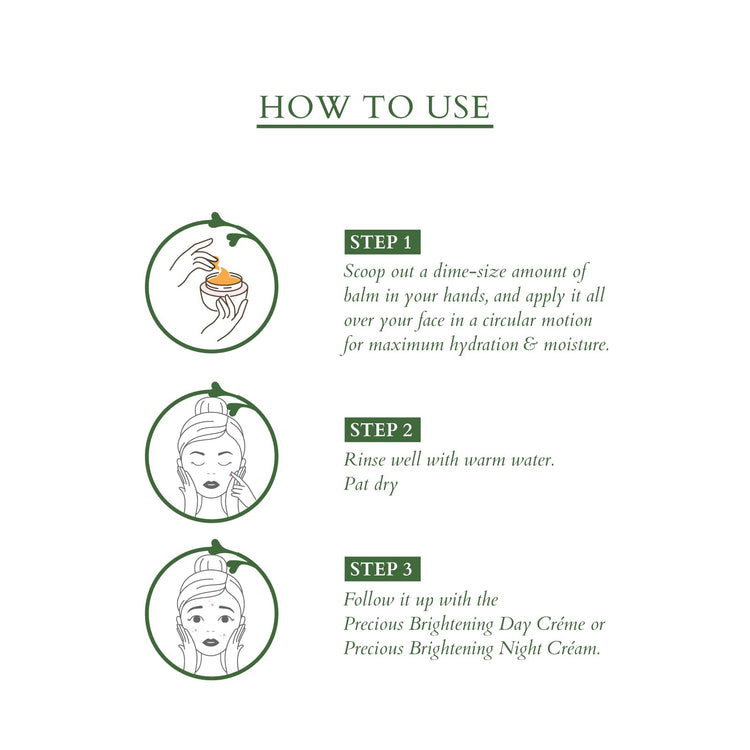 HOW TO USE

STEP 1

Scoop out a dime-size amount of balm in your hands, and apply it all over your face in a circular motion for maximum hydration & moisture.

STEP 2

Rinse well with warm water. Pat dry

STEP 3

Follow it up with the Precious Brightening Day Créme or Precious Brightening Night Créam.