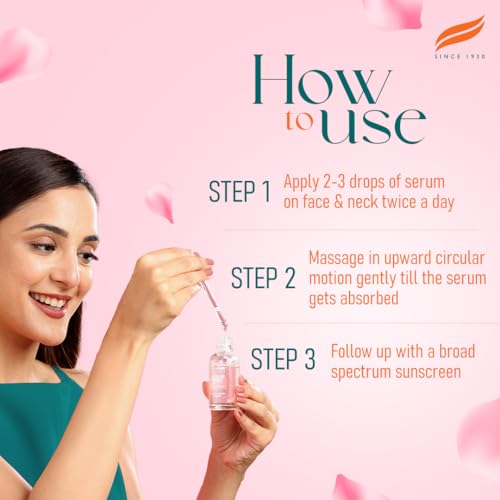 SINCE 1930

How to use

STEP 1 Apply 2-3 drops of serum on face & neck twice a day

STEP 2 Massage in upward circular motion gently till the serum gets absorbed

STEP 3 Follow up with a broad spectrum sunscreen