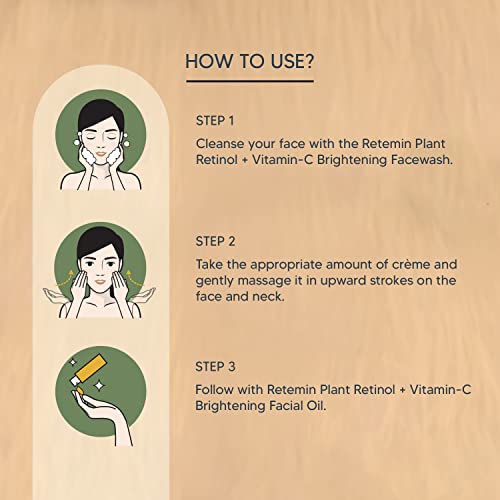 HOW TO USE?

STEP 1

Cleanse your face with the Retemin Plant Retinol + Vitamin-C Brightening Facewash.

STEP 2

Take the appropriate amount of crème and gently massage it in upward strokes on the face and neck.

STEP 3

Follow with Retemin Plant Retinol + Vitamin-C Brightening Facial Oil.