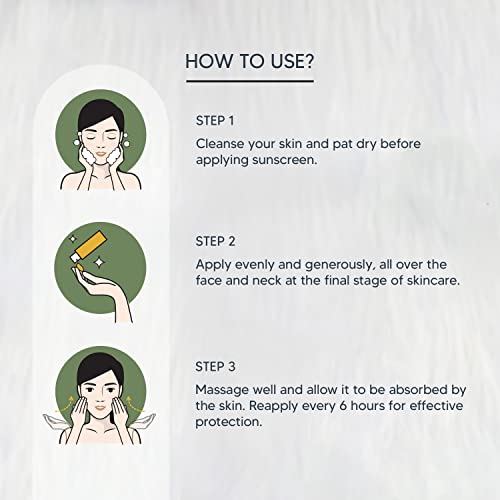 HOW TO USE?

STEP 1

Cleanse your skin and pat dry before applying sunscreen.

STEP 2

Apply evenly and generously, all over the face and neck at the final stage of skincare.

STEP 3

Massage well and allow it to be absorbed by the skin. Reapply every 6 hours for effective protection.