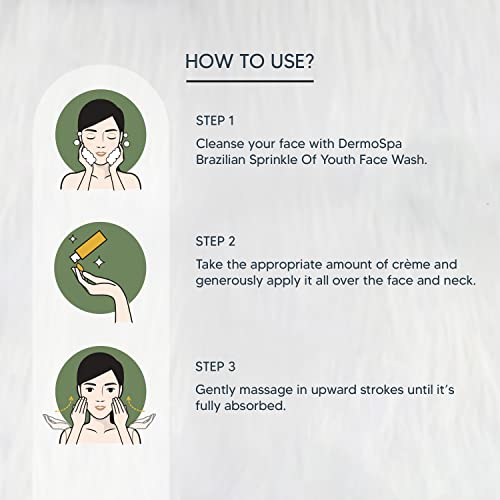 HOW TO USE?

STEP 1
Cleanse your face with DermoSpa Brazilian Sprinkle Of Youth Face Wash.

STEP 2
Take the appropriate amount of crème and generously apply it all over the face and neck.

STEP 3
Gently massage in upward strokes until it's fully absorbed.