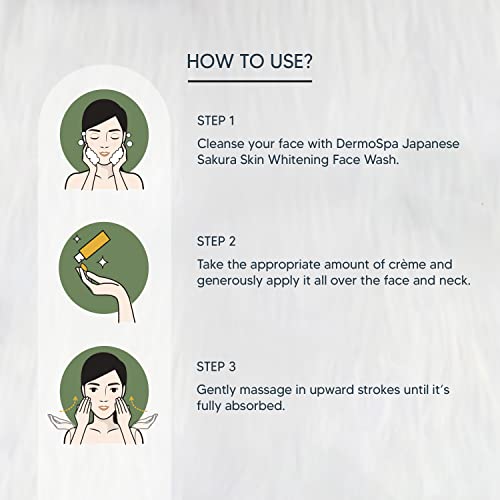 HOW TO USE?

STEP 1
Cleanse your face with DermoSpa Japanese Sakura Skin Whitening Face Wash.

STEP 2
Take the appropriate amount of crème and generously apply it all over the face and neck.

STEP 3
Gently massage in upward strokes until it's fully absorbed.