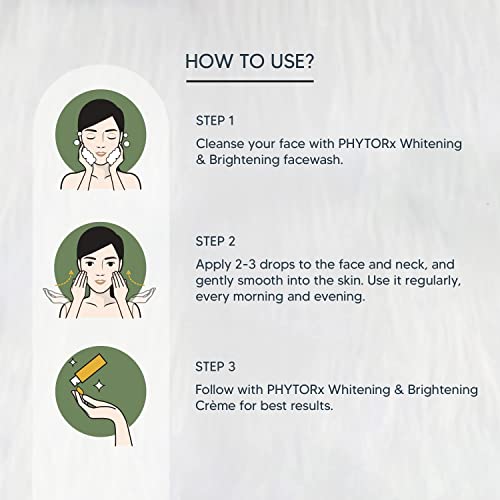 HOW TO USE?

STEP 1
Cleanse your face with PHYTORx Whitening & Brightening facewash.

STEP 2
Apply 2-3 drops to the face and neck, and gently smooth into the skin. Use it regularly, every morning and evening.

STEP 3
Follow with PHYTORx Whitening & Brightening Crème for best results.